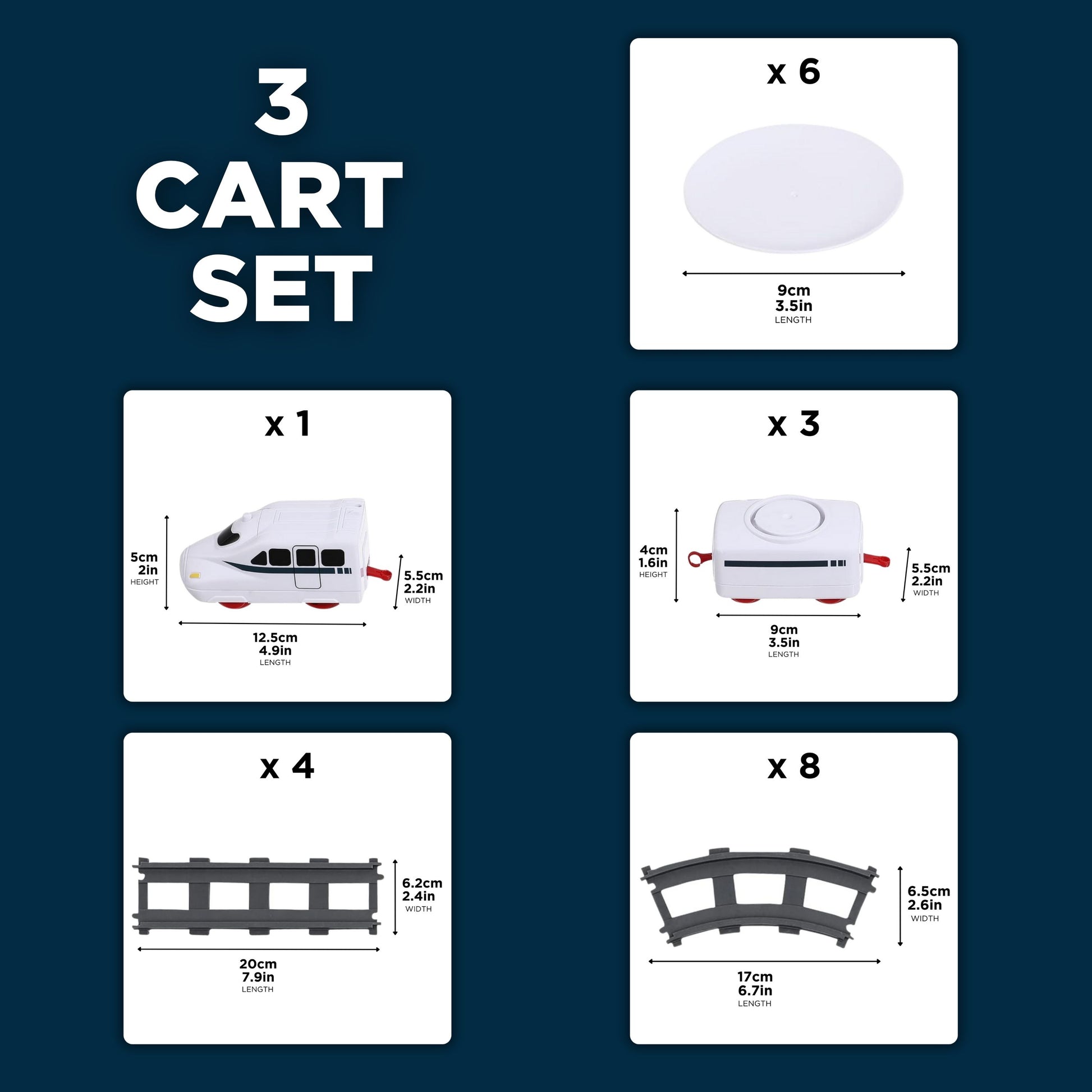 3
CART
SET

x 6

9cm
3.5in
LENGTH

x 1

5cm
2in
HEIGHT

5.5cm
2.2in
WIDTH

12.5cm
4.9in
LENGTH

x 3

4cm
1.6in
HEIGHT

5.5cm
2.2in
WIDTH

9cm
3.5in
LENGTH

x 4

6.2cm
2.4in
WIDTH

20cm
7.9in
LENGTH

x 8

6.5cm
2.6in
WIDTH

17cm
6.7in
LENGTH