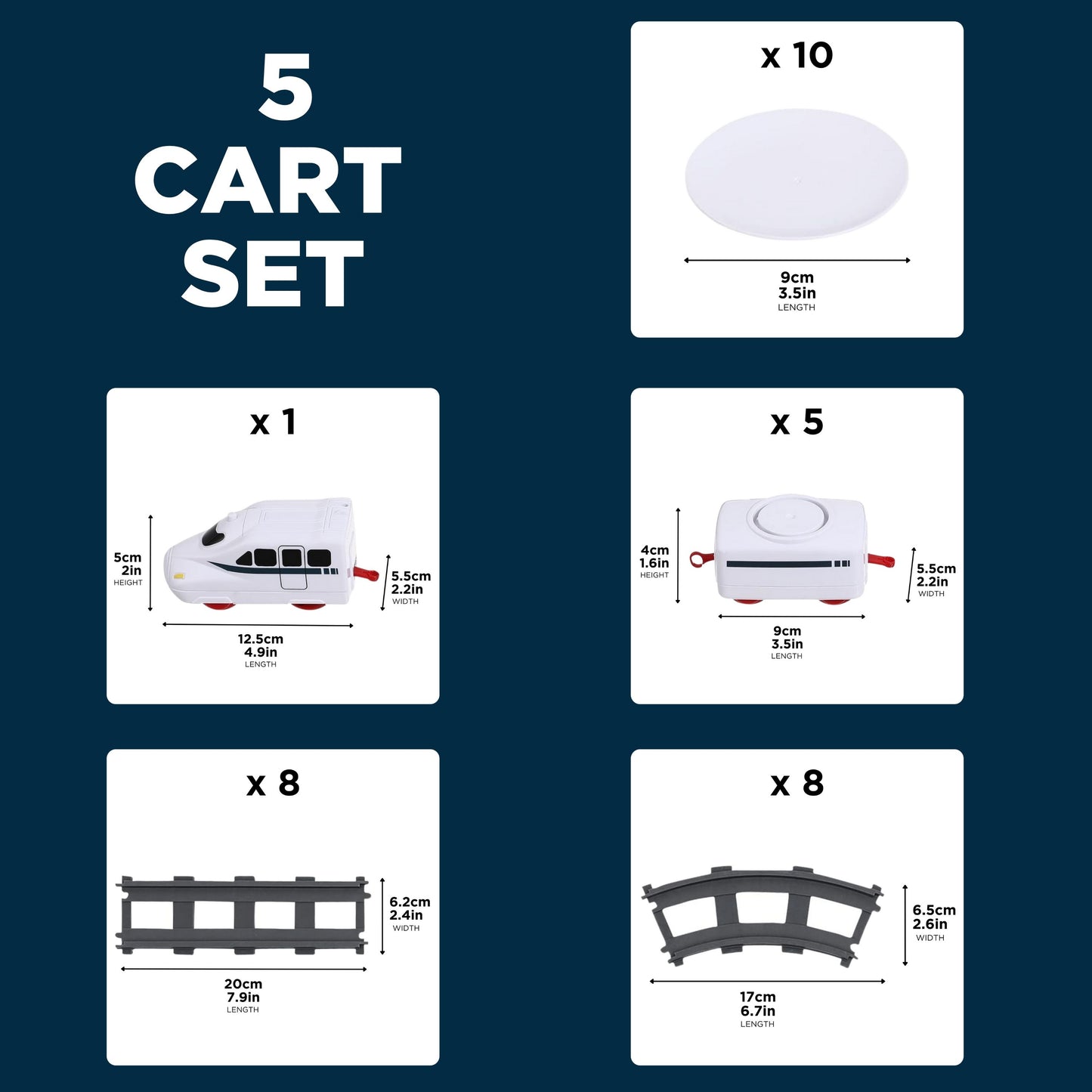 5 CART SET

x 10

9cm
3.5in
LENGTH

x 1

5cm
2in
HEIGHT

5.5cm
2.2in
WIDTH

12.5cm
4.9in
LENGTH

x 5

4cm
1.6in
HEIGHT

5.5cm
2.2in
WIDTH

9cm
3.5in
LENGTH

x 8

6.2cm
2.4in
WIDTH

20cm
7.9in
LENGTH

x 8

6.5cm
2.6in
WIDTH

17cm
6.7in
LENGTH